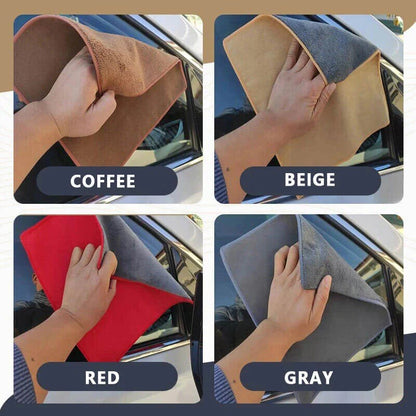 COFFEE

BEIGE

RED

GRAY