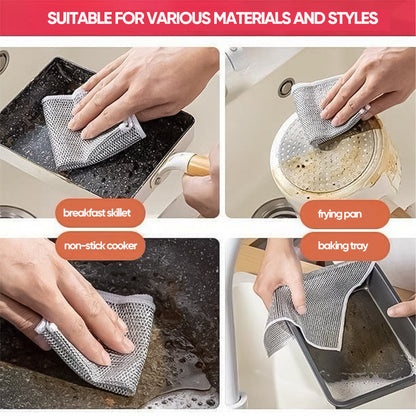 SUITABLE FOR VARIOUS MATERIALS AND STYLES

breakfast skillet

frying pan

non-stick cooker

baking tray