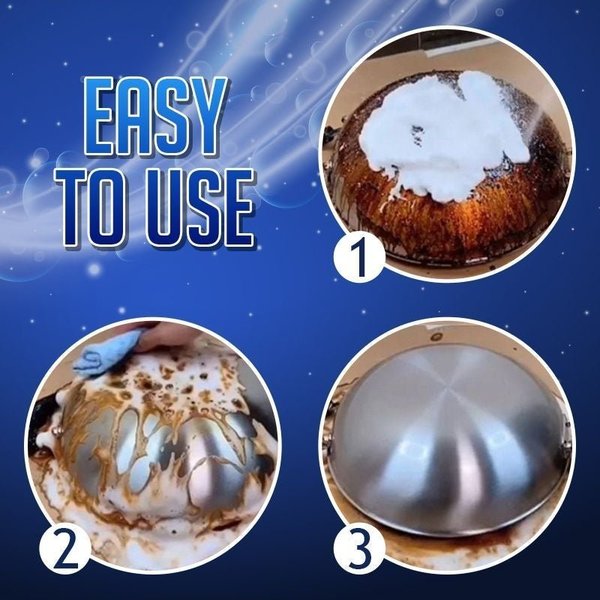 EASY TO USE

1

2

3