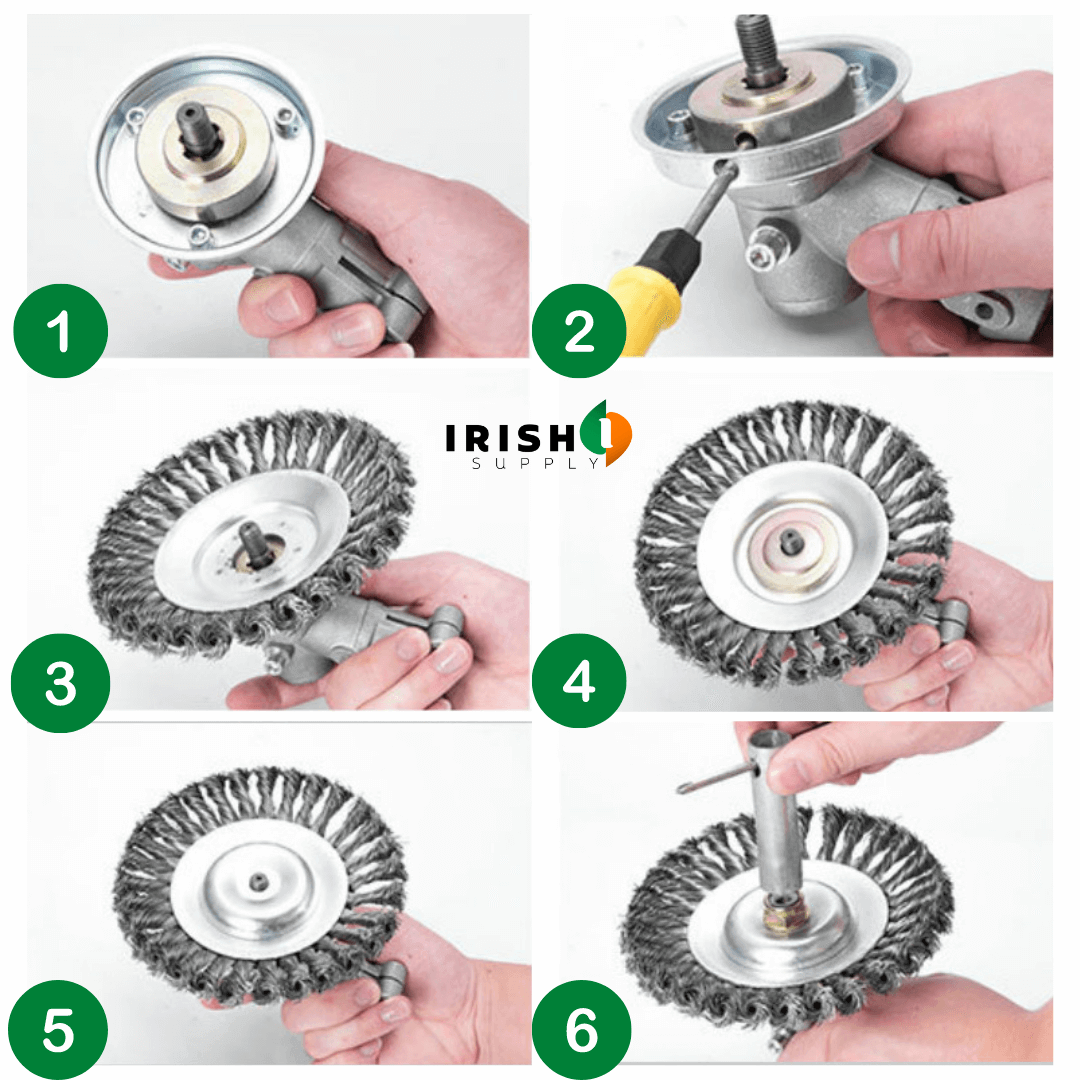 1

2

IRISH
SUPPLY

3

4

5

6