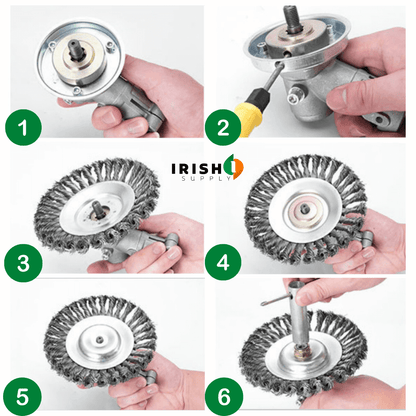 1

2

IRISH
SUPPLY

3

4

5

6