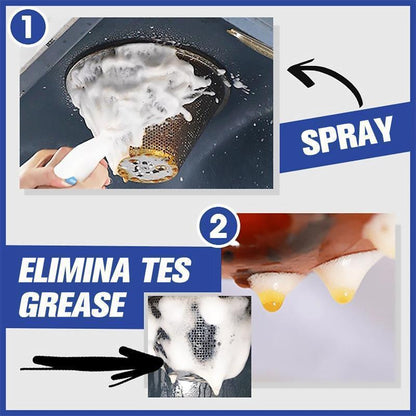 1

SPRAY

2

ELIMINA TES GREASE