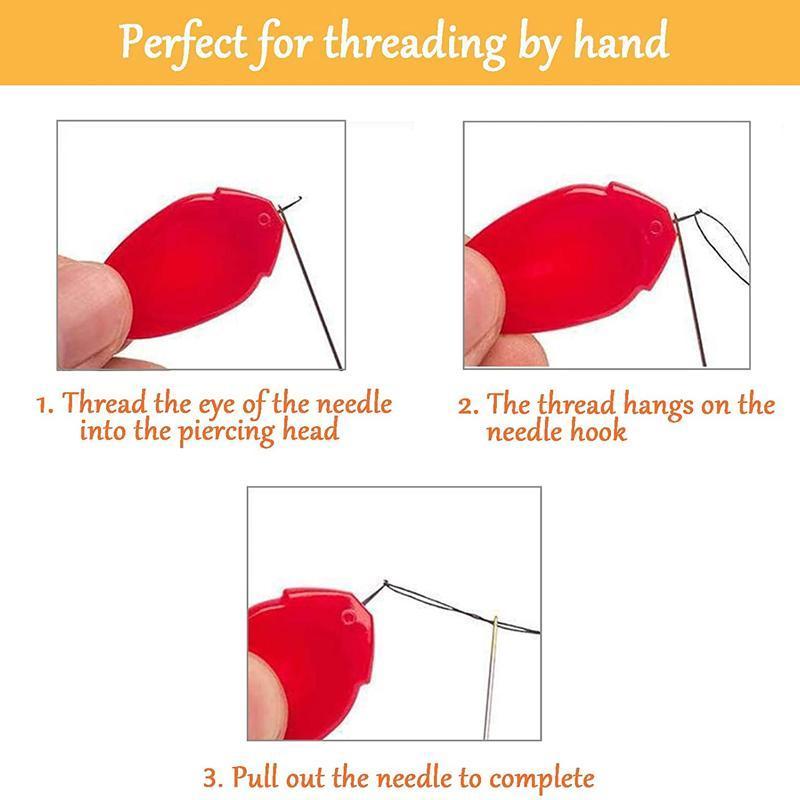 Perfect for threading by hand

1. Thread the eye of the needle into the piercing head

2. The thread hangs on the needle hook

3. Pull out the needle to complete