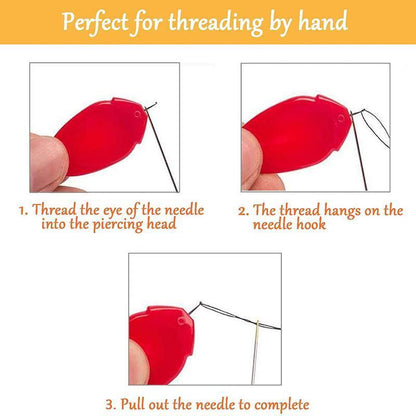 Perfect for threading by hand

1. Thread the eye of the needle into the piercing head

2. The thread hangs on the needle hook

3. Pull out the needle to complete