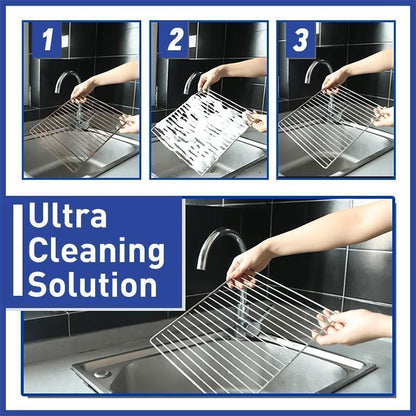 1

2

3

Ultra Cleaning Solution