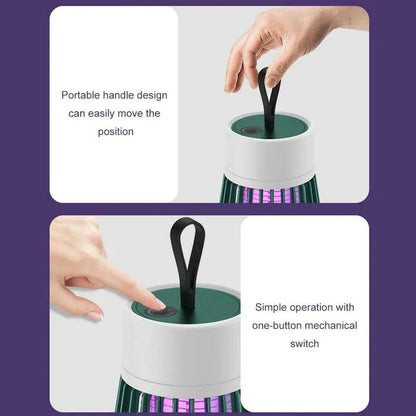 Portable handle design can easily move the position

Simple operation with one-button mechanical switch