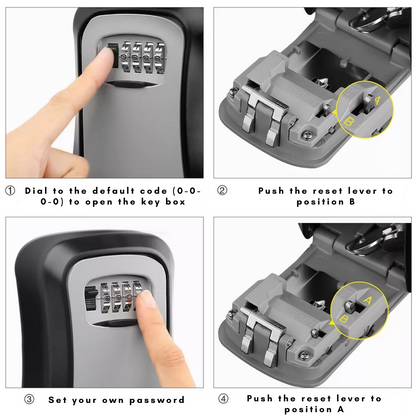 A
B

① Dial to the default code (0-0-0-0) to open the key box

② Push the reset lever to position B

A
B

③ Set your own password

④ Push the reset lever to position A