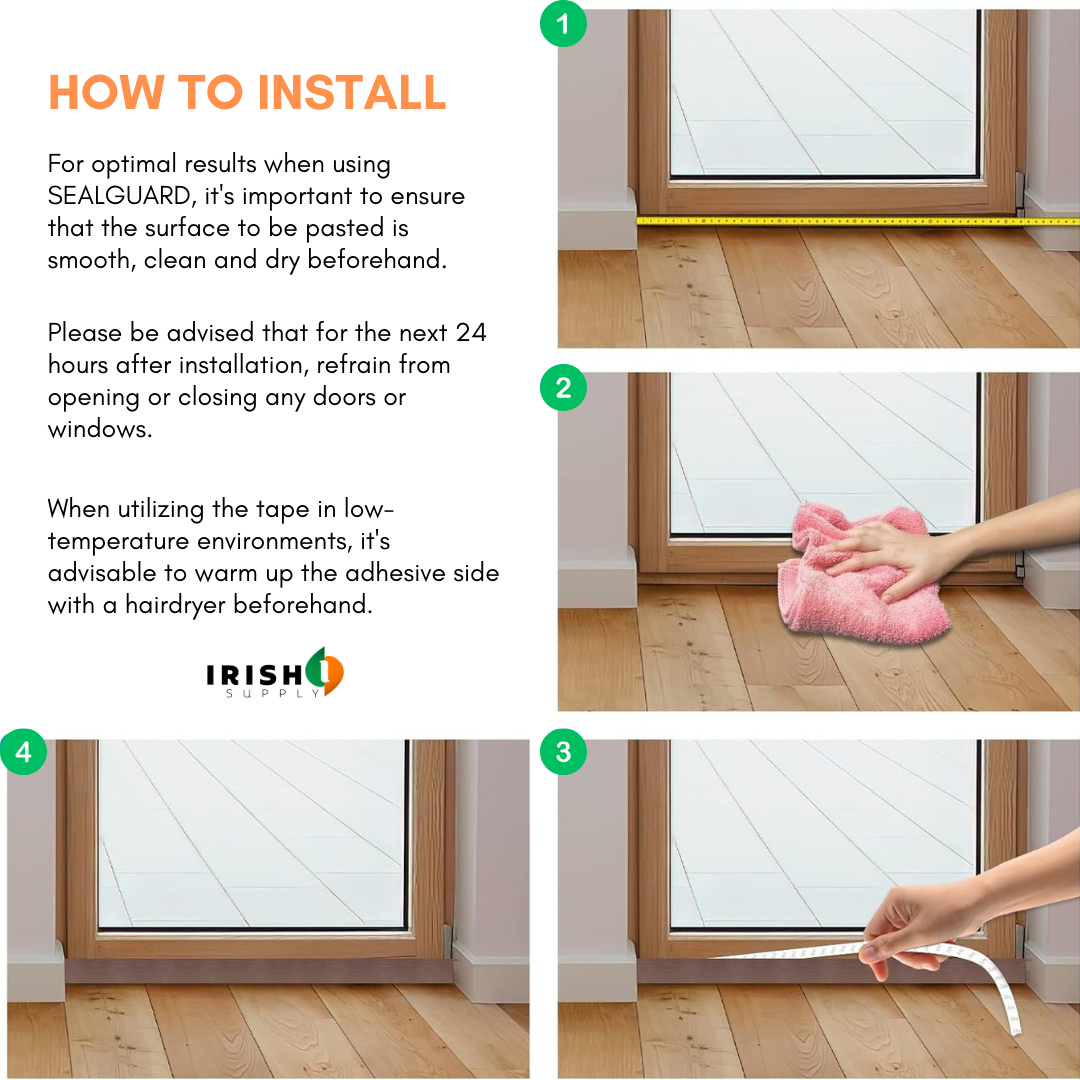 HOW TO INSTALL

For optimal results when using SEALGUARD, it's important to ensure that the surface to be pasted is smooth, clean and dry beforehand.

Please be advised that for the next 24 hours after installation, refrain from opening or closing any doors or windows.

When utilizing the tape in low-temperature environments, it's advisable to warm up the adhesive side with a hairdryer beforehand.

IRISH 1 SUPPLY

1

2

4

3