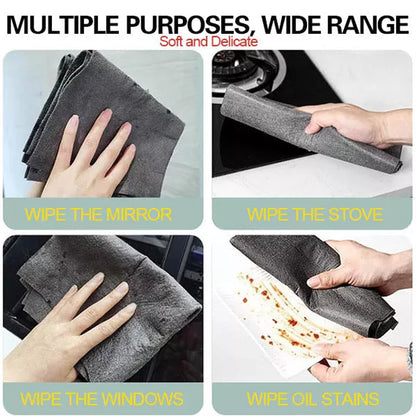 MULTIPLE PURPOSES, WIDE RANGE
Soft and Delicate

WIPE THE MIRROR

WIPE THE STOVE

WIPE THE WINDOWS

WIPE OIL STAINS