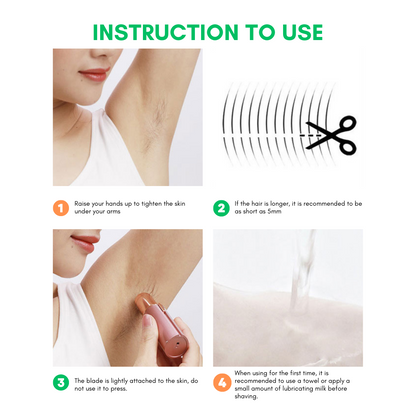 INSTRUCTION TO USE

1 Raise your hands up to tighten the skin under your arms

2 If the hair is longer, it is recommended to be as short as 5mm

3 The blade is lightly attached to the skin, do not use it to press.

4 When using for the first time, it is recommended to use a towel or apply a small amount of lubricating milk before shaving.