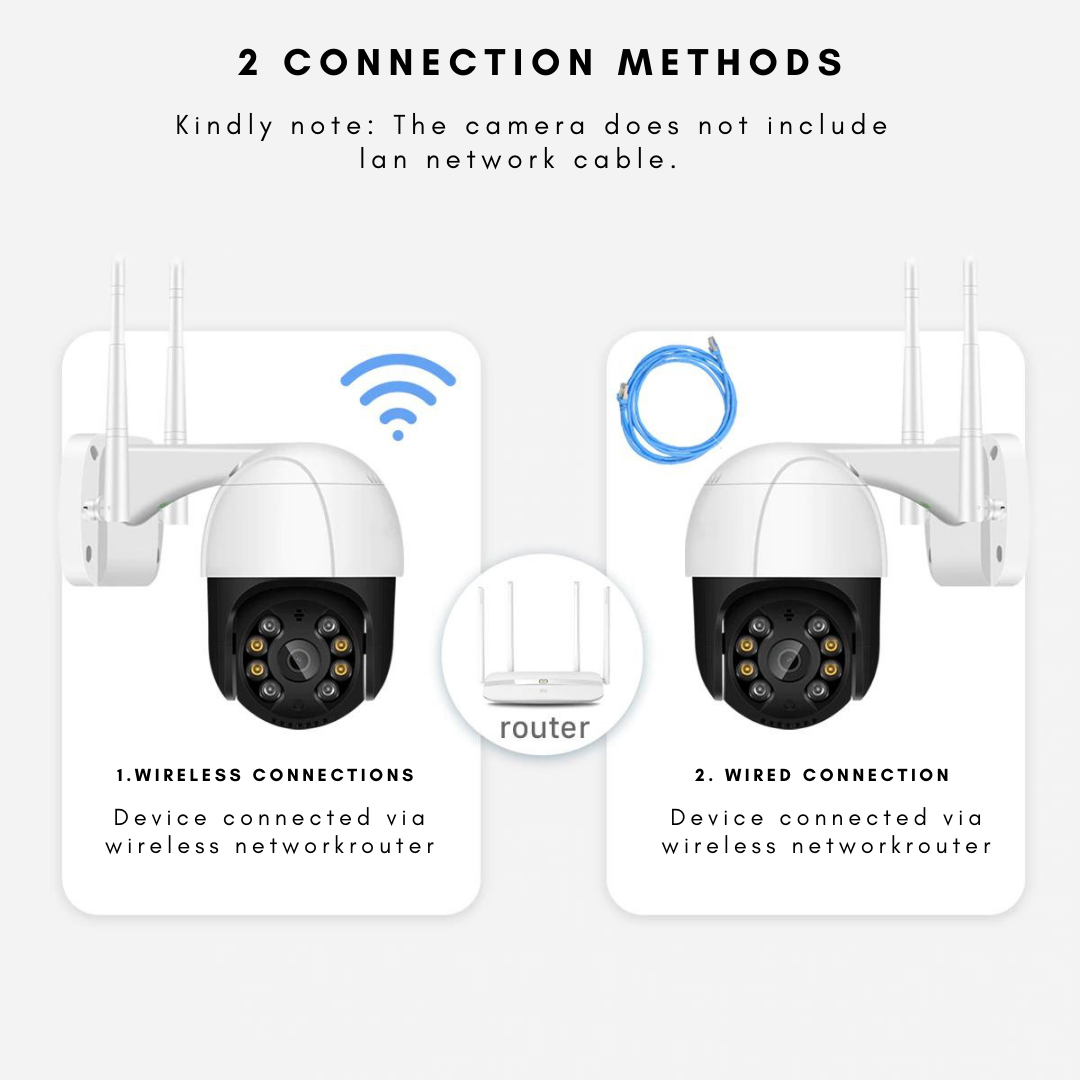 2 CONNECTION METHODS

Kindly note: The camera does not include lan network cable.

router

1.WIRELESS CONNECTIONS

Device connected via wireless networkrouter

2. WIRED CONNECTION

Device connected via wireless networkrouter