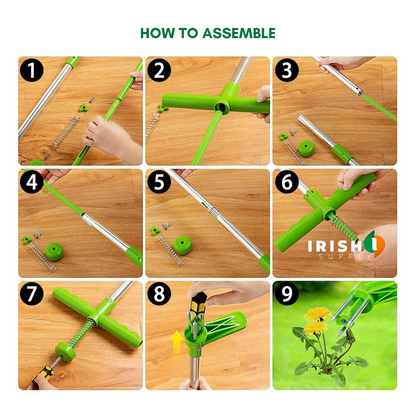 HOW TO ASSEMBLE

1

2

3

4

5

6

IRISH SUPPLY

7

8

9