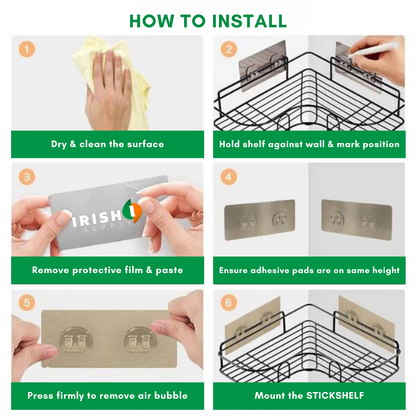 HOW TO INSTALL

1

Dry & clean the surface

2

Hold shelf against wall & mark position

3

IRISH SUPPLY

Remove protective film & paste

4

Ensure adhesive pads are on same height

5

Press firmly to remove air bubble

6

Mount the STICKSHELF