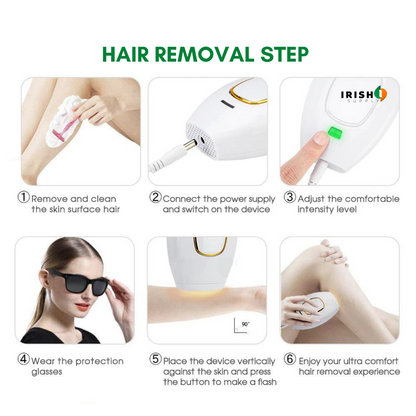 HAIR REMOVAL STEP

IRISH SUPPLY

①Remove and clean the skin surface hair

②Connect the power supply and switch on the device

③Adjust the comfortable intensity level

90°

④Wear the protection glasses

⑤Place the device vertically against the skin and press the button to make a flash

⑥Enjoy your ultra comfort hair removal experience