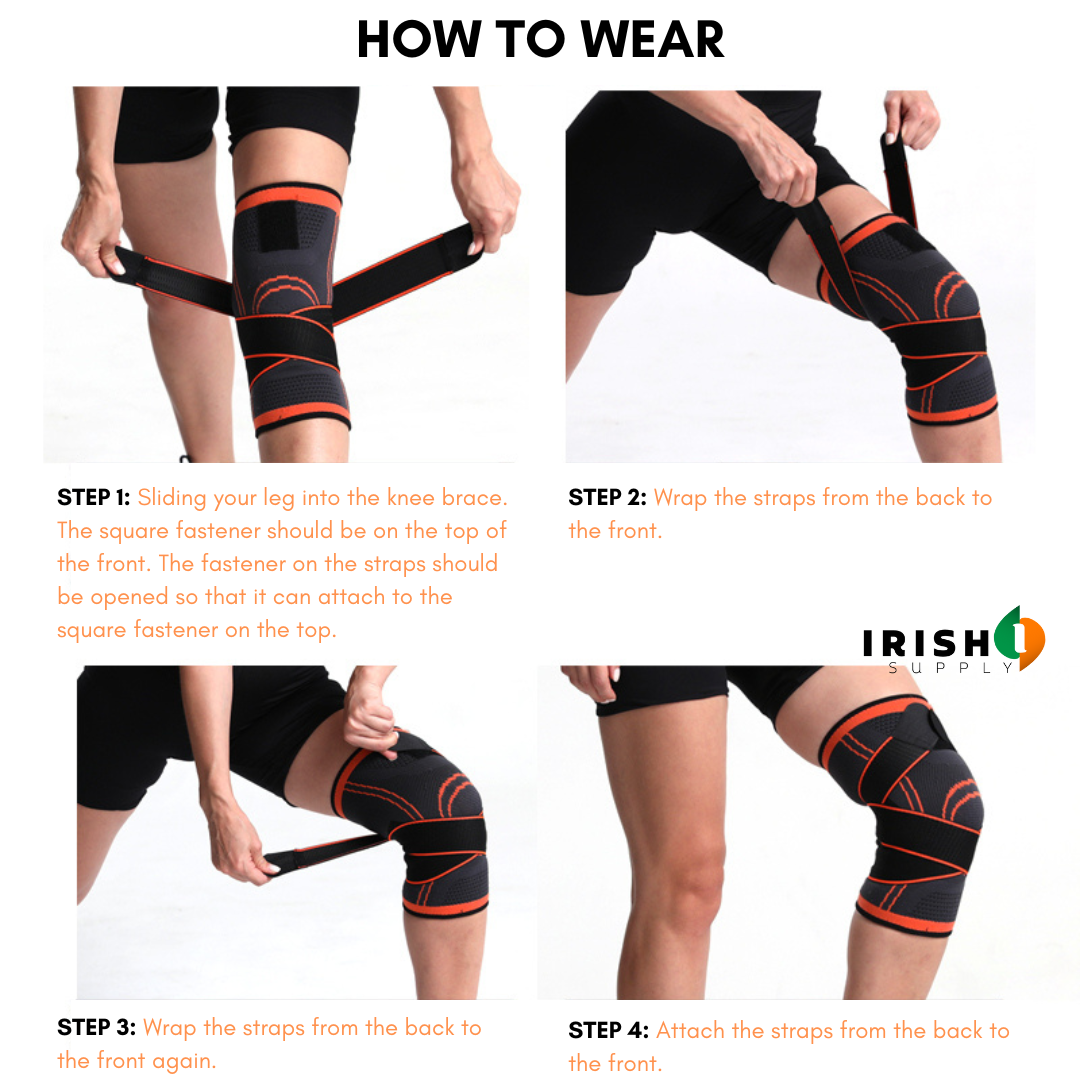 HOW TO WEAR

STEP 1: Sliding your leg into the knee brace. The square fastener should be on the top of the front. The fastener on the straps should be opened so that it can attach to the square fastener on the top.

STEP 2: Wrap the straps from the back to the front.

IRISH SUPPLY

STEP 3: Wrap the straps from the back to the front again.

STEP 4: Attach the straps from the back to the front.