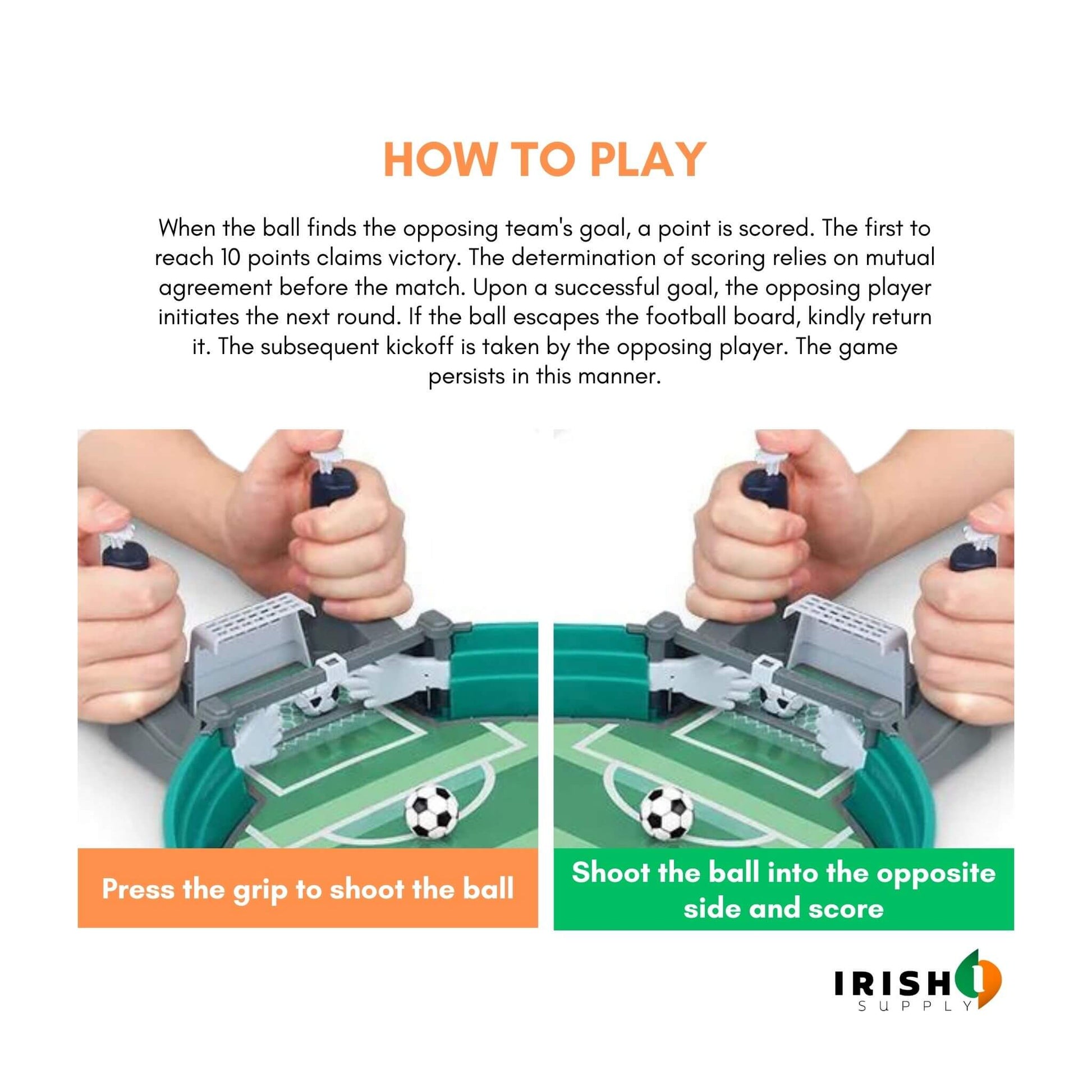 HOW TO PLAY

When the ball finds the opposing team's goal, a point is scored. The first to reach 10 points claims victory. The determination of scoring relies on mutual agreement before the match. Upon a successful goal, the opposing player initiates the next round. If the ball escapes the football board, kindly return it. The subsequent kickoff is taken by the opposing player. The game persists in this manner.

Press the grip to shoot the ball

Shoot the ball into the opposite side and score

IRISH 1
SUPPLY