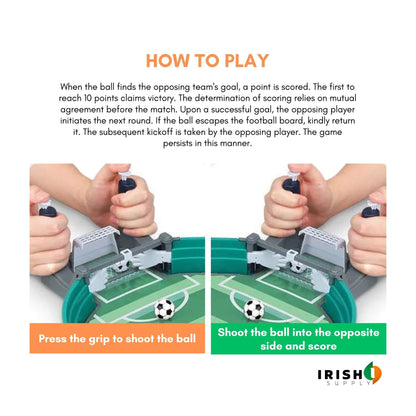 HOW TO PLAY

When the ball finds the opposing team's goal, a point is scored. The first to reach 10 points claims victory. The determination of scoring relies on mutual agreement before the match. Upon a successful goal, the opposing player initiates the next round. If the ball escapes the football board, kindly return it. The subsequent kickoff is taken by the opposing player. The game persists in this manner.

Press the grip to shoot the ball

Shoot the ball into the opposite side and score

IRISH
SUPPLY