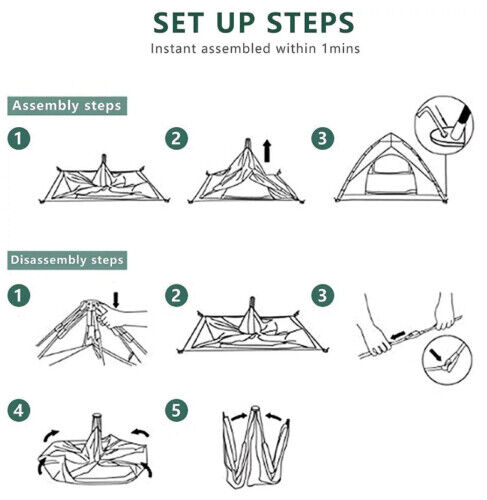 SET UP STEPS

Instant assembled within 1mins

Assembly steps

1

2

3

Disassembly steps

1

2

3

4

5